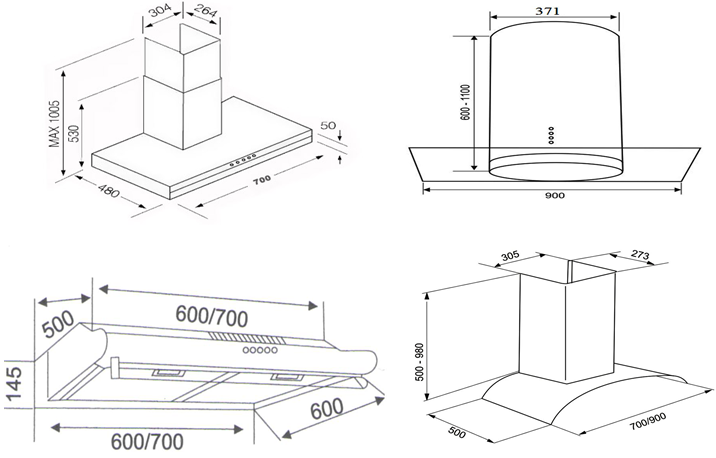 304
264
MAX 1005
530
50
480
700

371
600 - 1100
900

500
600/700
145
600
600/700

305
273
500 - 980
500
700/900