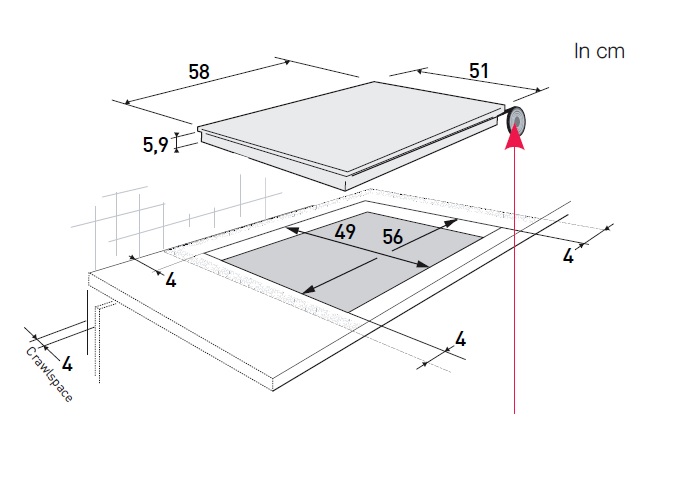 In cm

58

51

5,9

49

56

4

4

4

4

Crawlspace