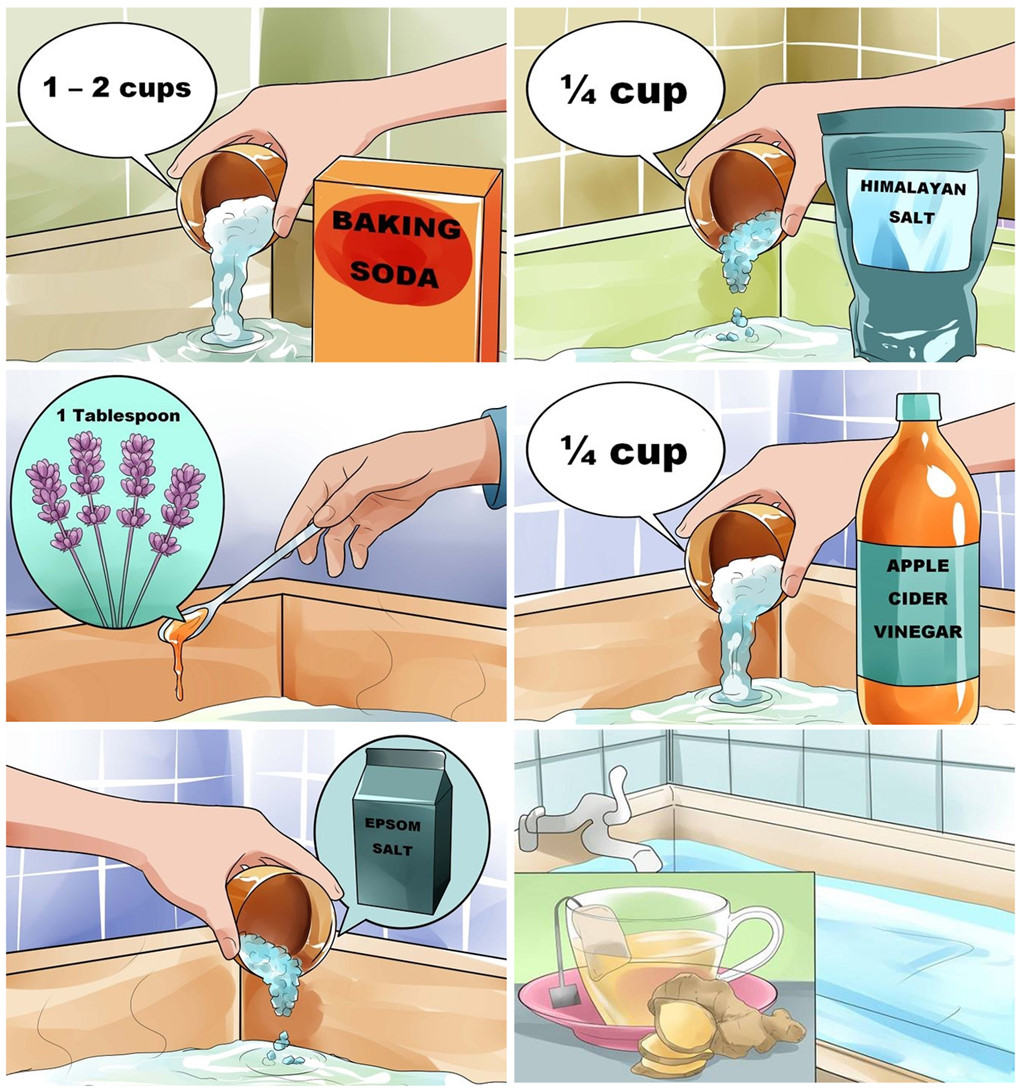 1 – 2 cups

BAKING SODA

¼ cup

HIMALAYAN SALT

1 Tablespoon

¼ cup

APPLE CIDER VINEGAR

EPSOM SALT