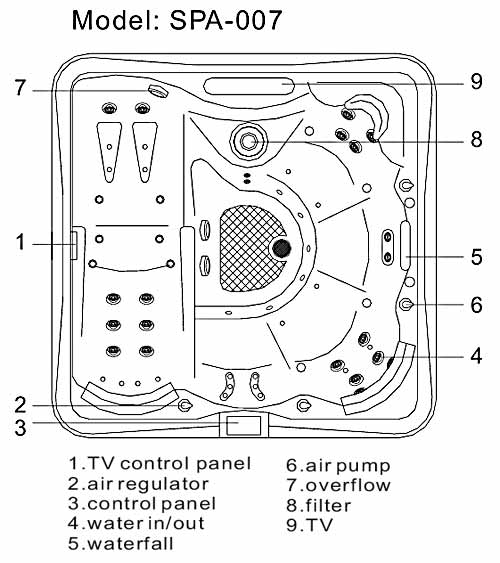 Model: SPA-007

7
9
8
1
5
6
4
2
3

1.TV control panel
2.air regulator
3.control panel
4.water in/out
5.waterfall

6.air pump
7.overflow
8.filter
9.TV