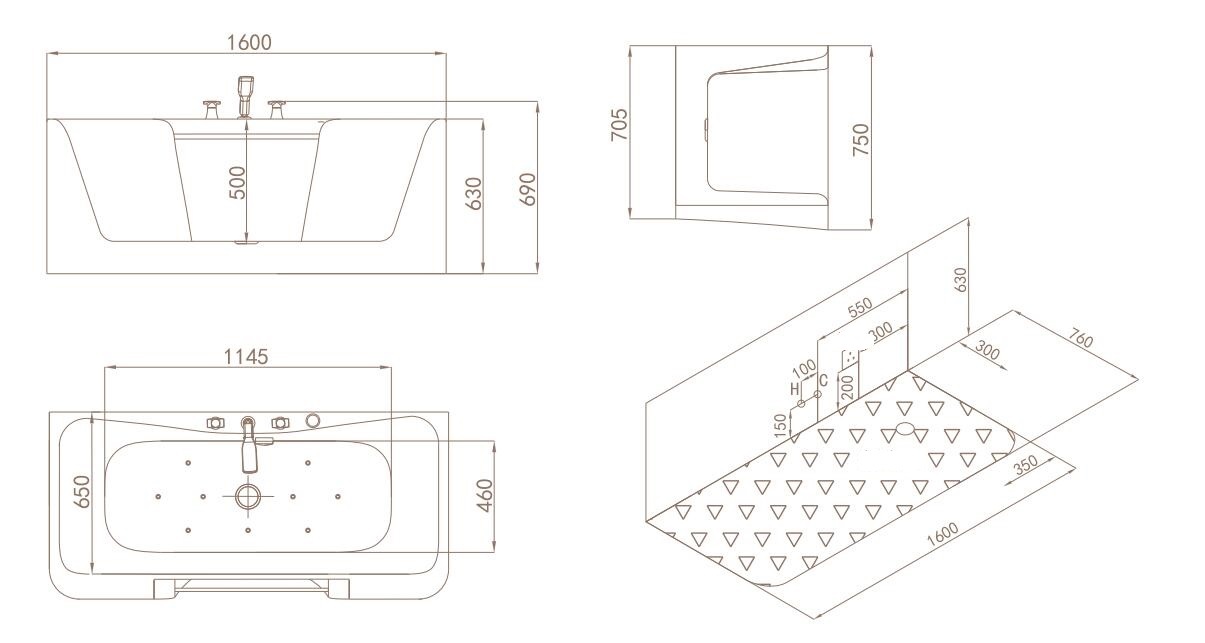 1600
500
630
690
705
750
1145
650
460
630
550
300
100
H
C
200
150
300
760
350
1600