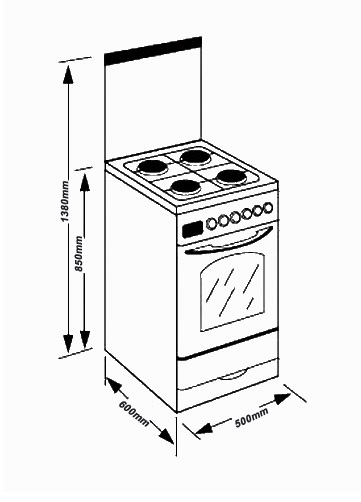 1380mm
850mm
600mm
500mm